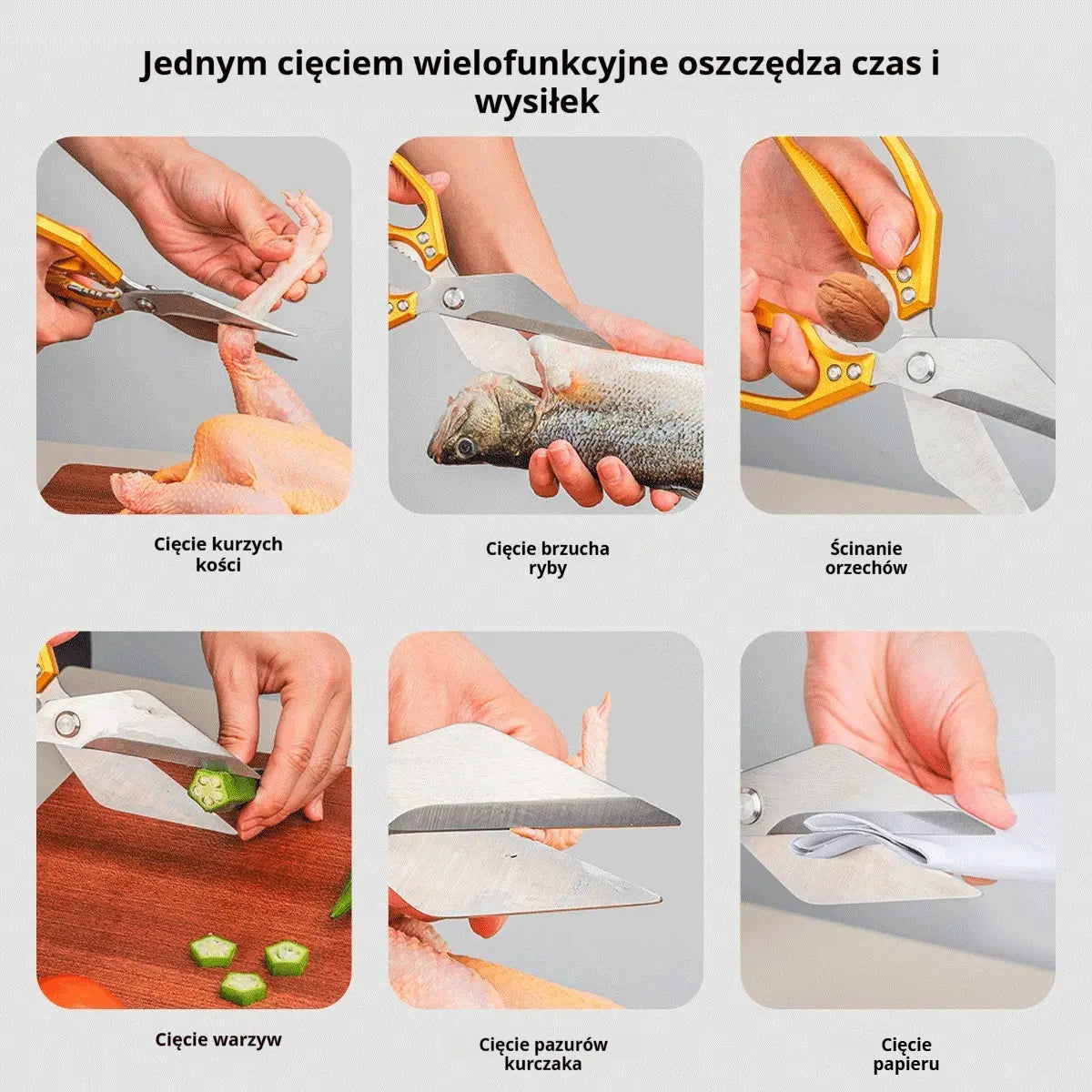 Jednym cięciem wielofunkcyjne oszczędza czas i wysiłek

Cięcie kurzych kości

Cięcie brzucha ryby

Ścinanie orzechów

Cięcie warzyw

Cięcie pazurów kurczaka

Cięcie papieru